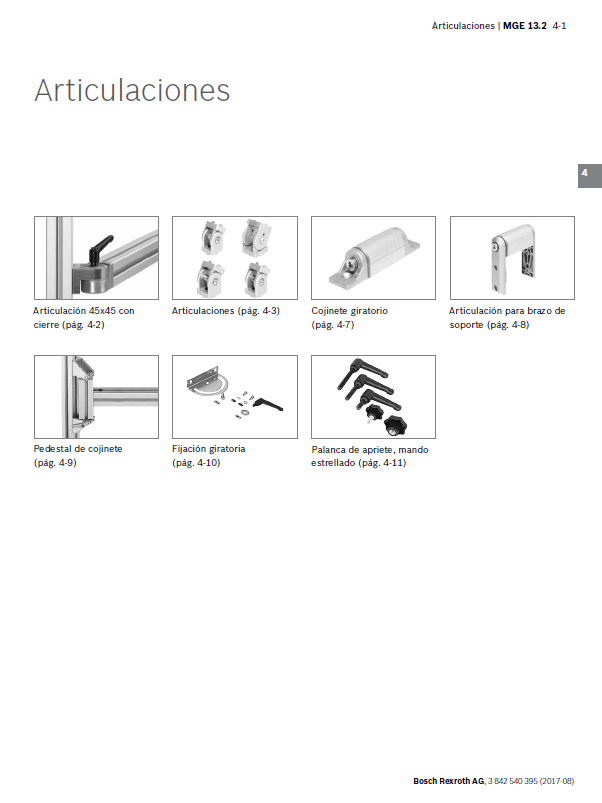 Articulaciones | MGE 13.2 4-1

Articulaciones

4

Articulación 45x45 con cierre (pág. 4-2)

Articulaciones (pág. 4-3)

Cojinete giratorio (pág. 4-7)

Articulación para brazo de soporte (pág. 4-8)

Pedestal de cojinete (pág. 4-9)

Fijación giratoria (pág. 4-10)

Palanca de apriete, mando estrellado (pág. 4-11)

Bosch Rexroth AG, 3 842 540 395 (2017-08)