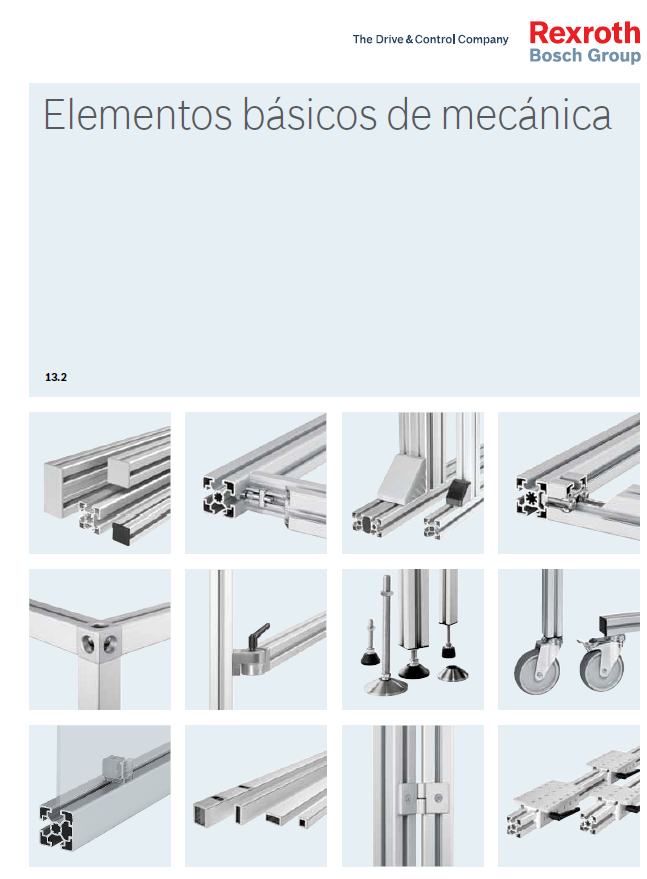 The Drive & Control Company

Rexroth
Bosch Group

Elementos básicos de mecánica

13.2